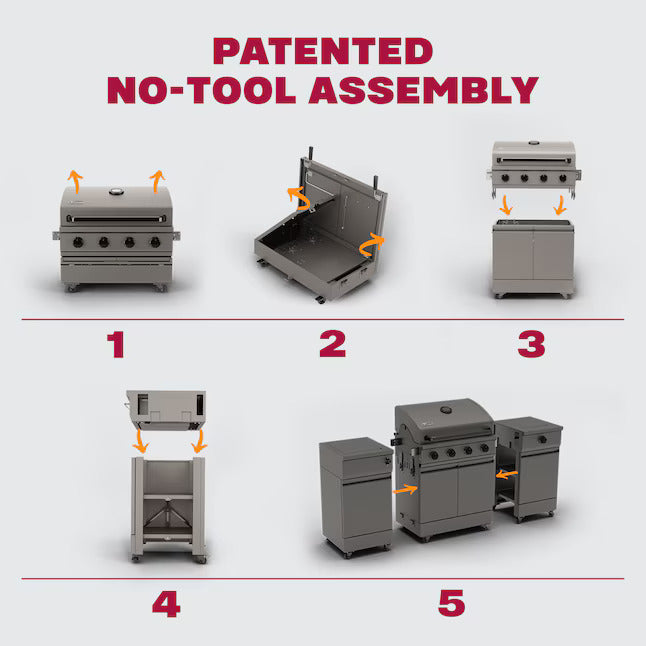 PATENTED
NO-TOOL ASSEMBLY

1

2

3

4

5